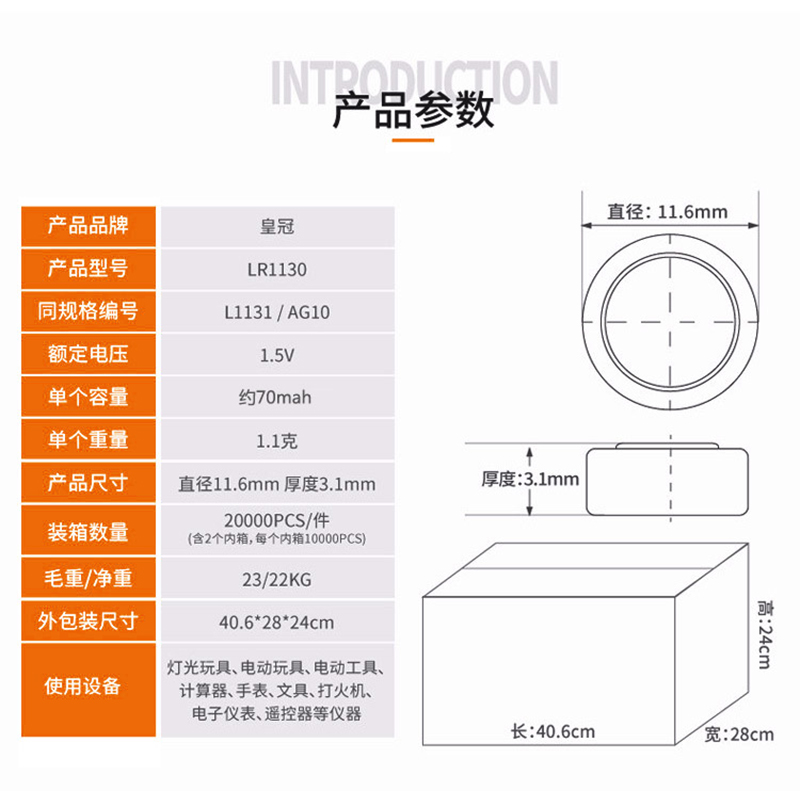 INTRODUCTION
产品参数

| 产品品牌 | 皇冠 |
|---|---|
| 产品型号 | LR1130 |
| 同规格编号 | L1131 / AG10 |
| 额定电压 | 1.5V |
| 单个容量 | 约70mah |
| 单个重量 | 1.1克 |
| 产品尺寸 | 直径11.6mm 厚度3.1mm |
| 装箱数量 | 20000PCS/件 (含2个内箱，每个内箱10000PCS) |
| 毛重/净重 | 23/22KG |
| 外包装尺寸 | 40.6*28*24cm |
| 使用设备 | 灯光玩具、电动玩具、电动工具、计算器、手表、文具、打火机、电子仪表、遥控器等仪器 |

直径：11.6mm
厚度:3.1mm
高:24cm
长:40.6cm
宽:28cm