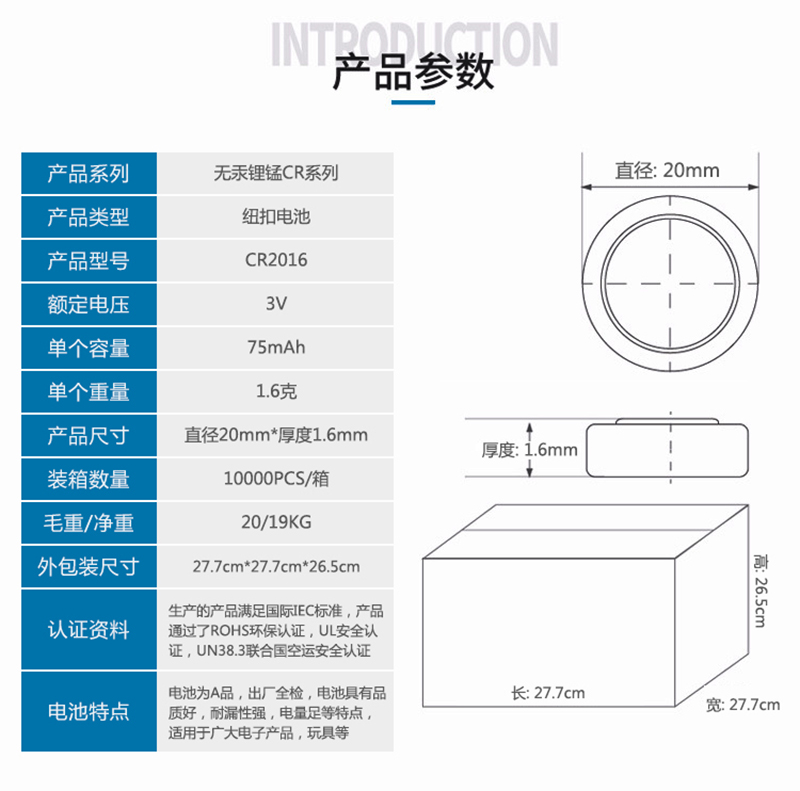 INTRODUCTION
产品参数

| 产品系列 | 无汞锂锰CR系列 |
|---|---|
| 产品类型 | 纽扣电池 |
| 产品型号 | CR2016 |
| 额定电压 | 3V |
| 单个容量 | 75mAh |
| 单个重量 | 1.6克 |
| 产品尺寸 | 直径20mm*厚度1.6mm |
| 装箱数量 | 10000PCS/箱 |
| 毛重/净重 | 20/19KG |
| 外包装尺寸 | 27.7cm*27.7cm*26.5cm |
| 认证资料 | 生产的产品满足国际IEC标准，产品通过了ROHS环保认证，UL安全认证，UN38.3联合国空运安全认证 |
| 电池特点 | 电池为A品，出厂全检，电池具有品质好，耐漏性强，电量足等特点，适用于广大电子产品，玩具等 |

直径: 20mm

厚度: 1.6mm

高: 26.5cm

长: 27.7cm

宽: 27.7cm